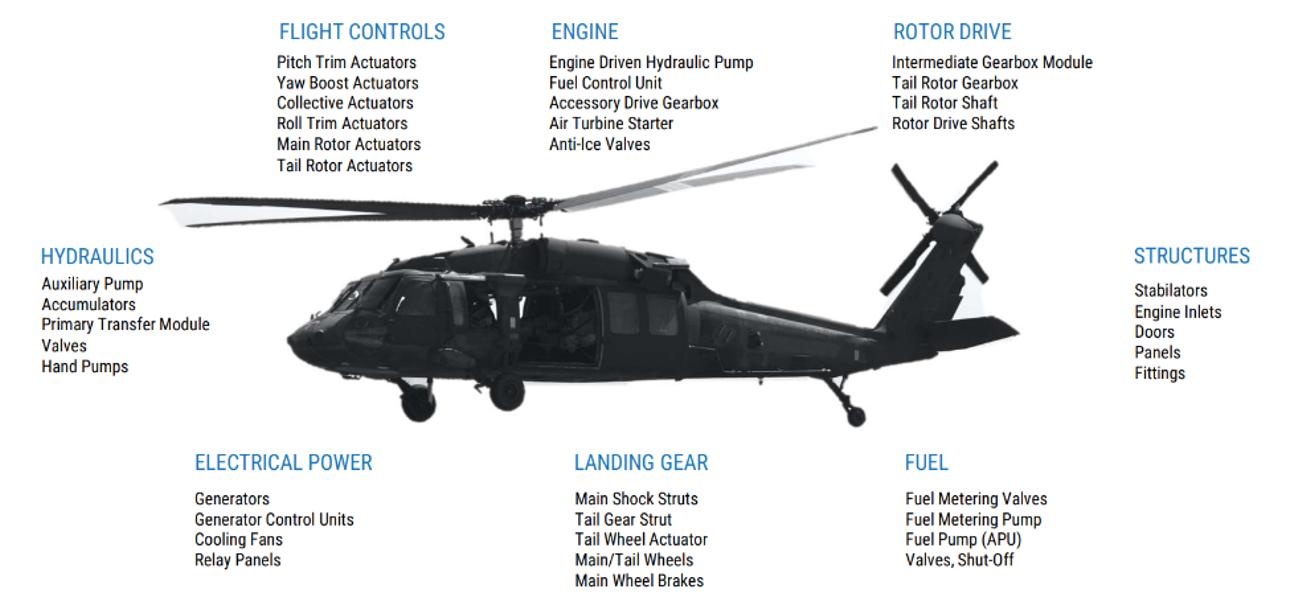 FLIGHT CONTROLS
Pitch Trim Actuators
Yaw Boost Actuators
Collective Actuators
Roll Trim Actuators
Main Rotor Actuators
Tail Rotor Actuators

ENGINE
Engine Driven Hydraulic Pump
Fuel Control Unit
Accessory Drive Gearbox
Air Turbine Starter
Anti-Ice Valves

ROTOR DRIVE
Intermediate Gearbox Module
Tail Rotor Gearbox
Tail Rotor Shaft
Rotor Drive Shafts

HYDRAULICS
Auxiliary Pump
Accumulators
Primary Transfer Module
Valves
Hand Pumps

STRUCTURES
Stabilators
Engine Inlets
Doors
Panels
Fittings

ELECTRICAL POWER
Generators
Generator Control Units
Cooling Fans
Relay Panels

LANDING GEAR
Main Shock Struts
Tail Gear Strut
Tail Wheel Actuator
Main/Tail Wheels
Main Wheel Brakes

FUEL
Fuel Metering Valves
Fuel Metering Pump
Fuel Pump (APU)
Valves, Shut-Off